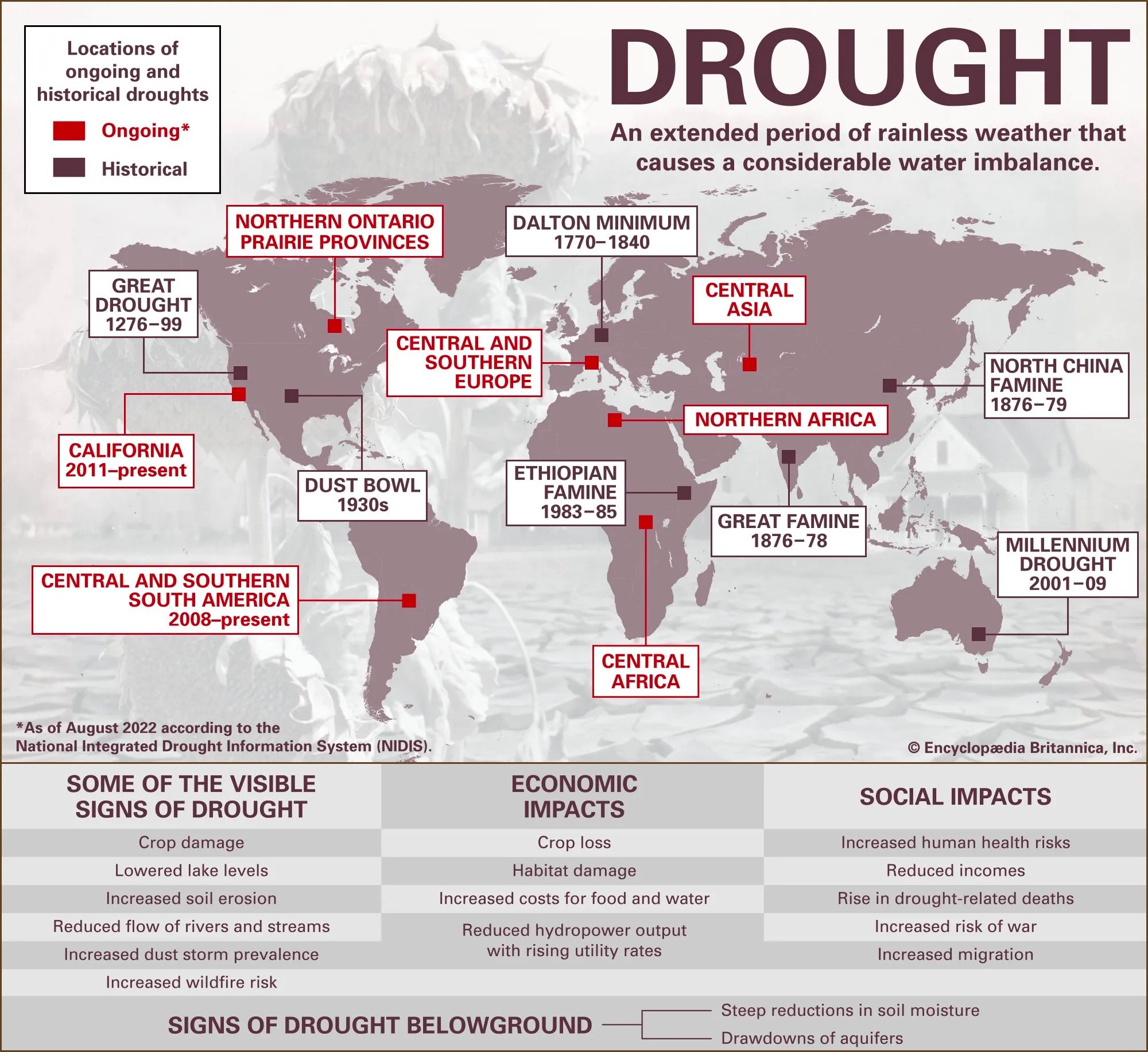 Locations of ongoing and historical droughts

Ongoing*

Historical

DROUGHT

An extended period of rainless weather that causes a considerable water imbalance.

NORTHERN ONTARIO PRAIRIE PROVINCES

DALTON MINIMUM 1770–1840

GREAT DROUGHT 1276–99

CENTRAL ASIA

CENTRAL AND SOUTHERN EUROPE

NORTH CHINA FAMINE 1876–79

NORTHERN AFRICA

CALIFORNIA 2011–present

DUST BOWL 1930s

ETHIOPIAN FAMINE 1983–85

GREAT FAMINE 1876–78

MILLENNIUM DROUGHT 2001–09

CENTRAL AND SOUTHERN SOUTH AMERICA 2008–present

CENTRAL AFRICA

*As of August 2022 according to the National Integrated Drought Information System (NIDIS).

© Encyclopædia Britannica, Inc.

| SOME OF THE VISIBLE SIGNS OF DROUGHT | ECONOMIC IMPACTS | SOCIAL IMPACTS |
|---|---|---|
| Crop damage | Crop loss | Increased human health risks |
| Lowered lake levels | Habitat damage | Reduced incomes |
| Increased soil erosion | Increased costs for food and water | Rise in drought-related deaths |
| Reduced flow of rivers and streams | Reduced hydropower output with rising utility rates | Increased risk of war |
| Increased dust storm prevalence | | Increased migration |
| Increased wildfire risk | | |

SIGNS OF DROUGHT BELOWGROUND

Steep reductions in soil moisture

Drawdowns of aquifers